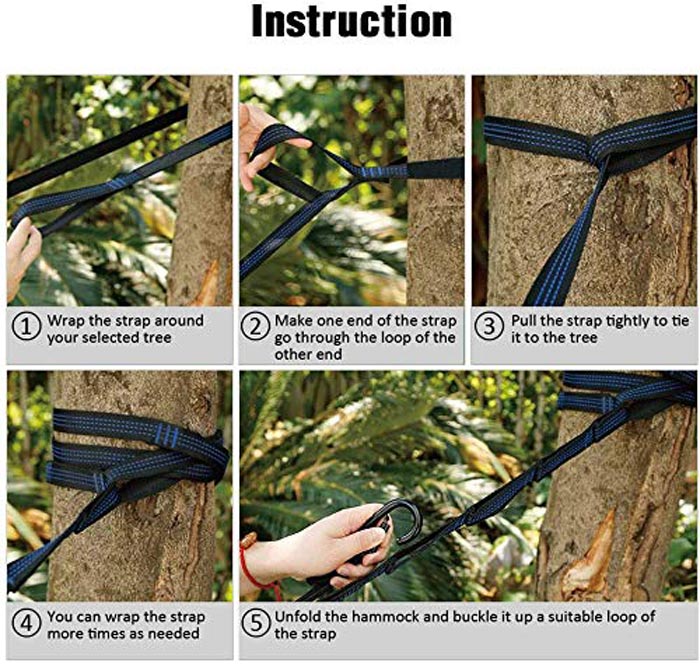 Instruction

① Wrap the strap around your selected tree

② Make one end of the strap go through the loop of the other end

③ Pull the strap tightly to tie it to the tree

④ You can wrap the strap more times as needed

⑤ Unfold the hammock and buckle it up a suitable loop of the strap