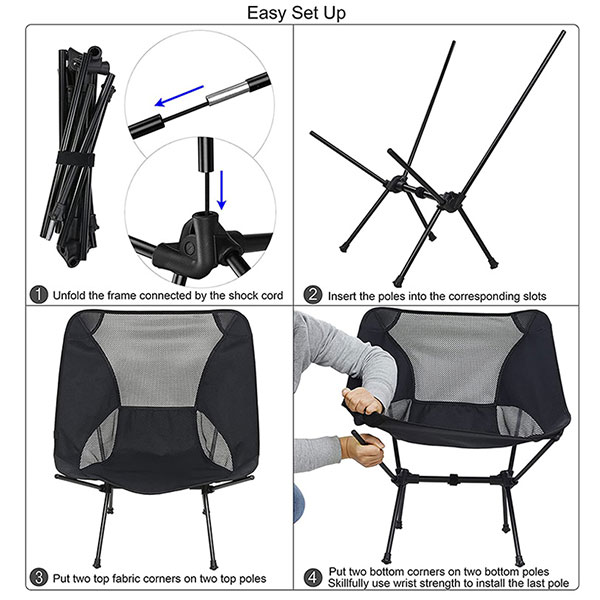 Easy Set Up

1 Unfold the frame connected by the shock cord

2 Insert the poles into the corresponding slots

3 Put two top fabric corners on two top poles

4 Put two bottom corners on two bottom poles
Skillfully use wrist strength to install the last pole