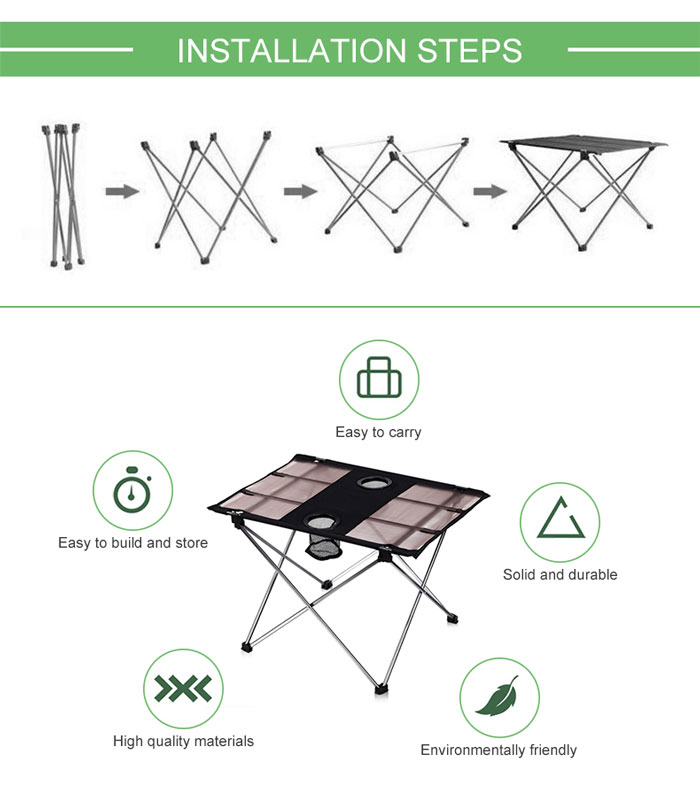 INSTALLATION STEPS

Easy to carry

Easy to build and store

Solid and durable

High quality materials

Environmentally friendly